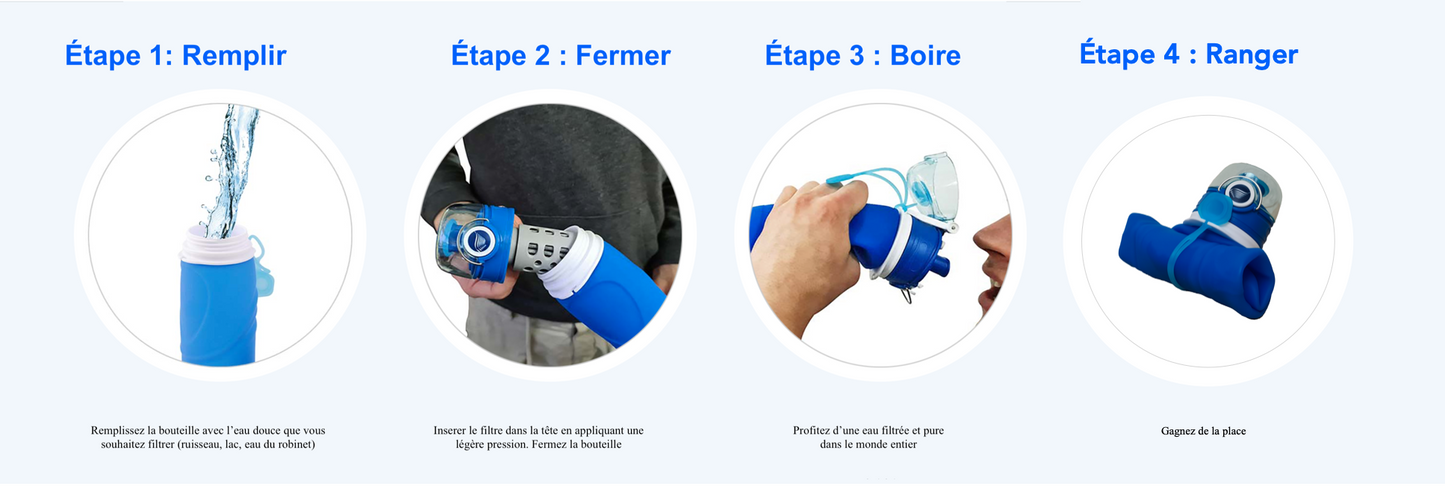 Étape 1: Remplir

Remplissez la bouteille avec l'eau douce que vous souhaitez filtrer (ruisseau, lac, eau du robinet)

Étape 2 : Fermer

Inserer le filtre dans la tête en appliquant une légère pression. Fermez la bouteille

Étape 3 : Boire

Profitez d'une eau filtrée et pure dans le monde entier

Étape 4 : Ranger

Gagnez de la place