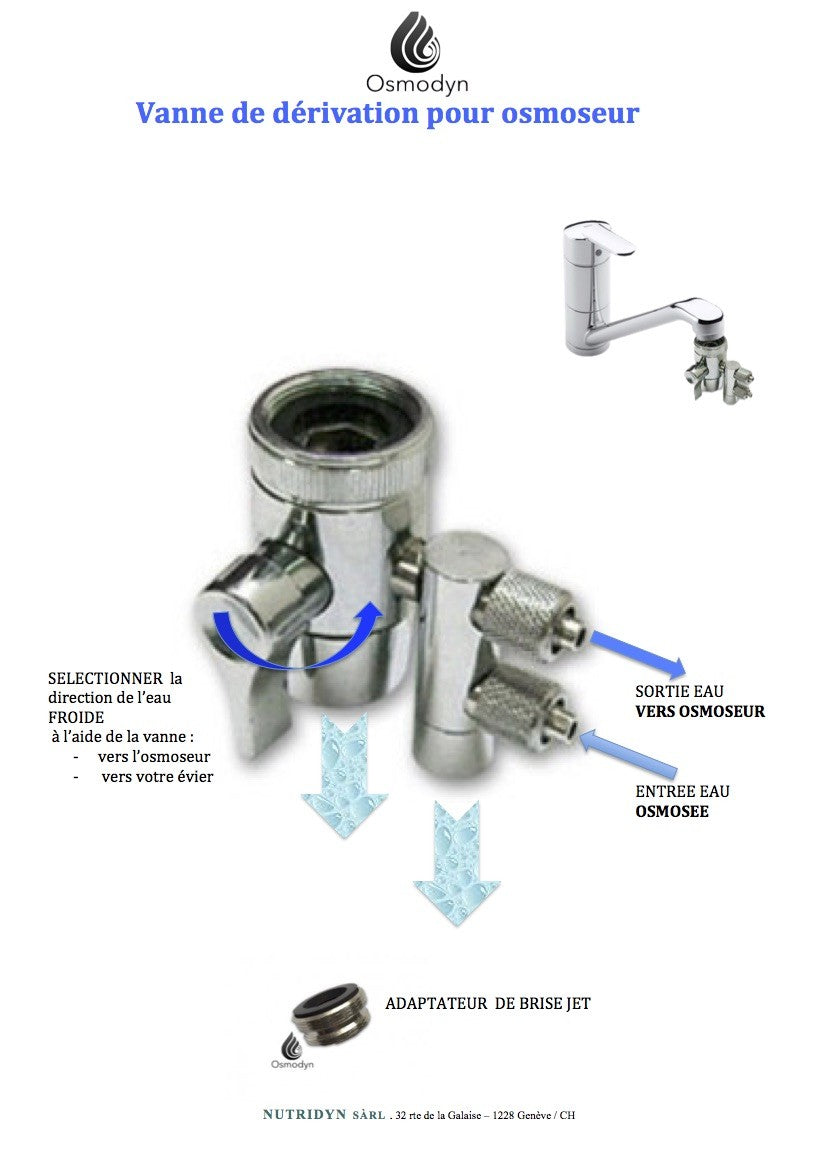 Osmodyn

Vanne de dérivation pour osmoseur

SELECTIONNER la direction de l'eau FROIDE
à l'aide de la vanne :
- vers l'osmoseur
- vers votre évier

SORTIE EAU
VERS OSMOSEUR

ENTREE EAU
OSMOSEE

ADAPTATEUR DE BRISE JET

Osmodyn

NUTRIDYN SÀRL . 32 rte de la Galaise – 1228 Genève / CH