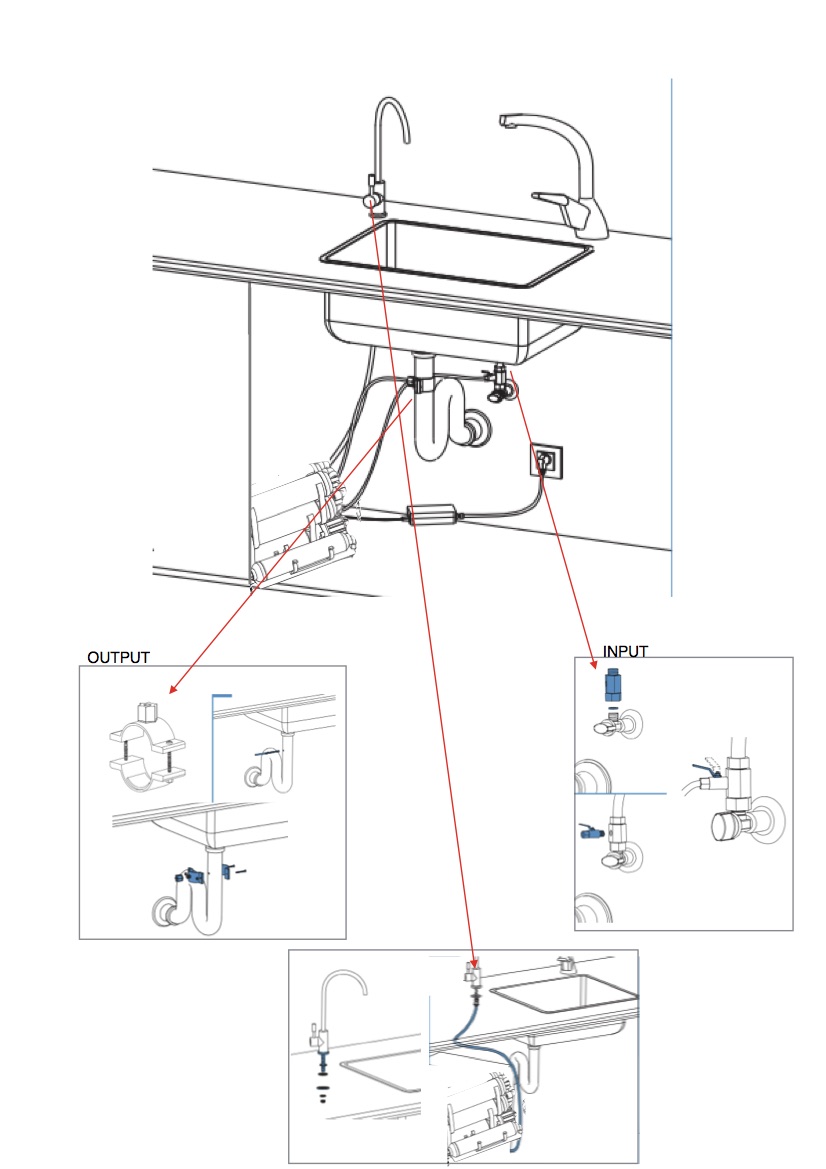 OUTPUT

INPUT